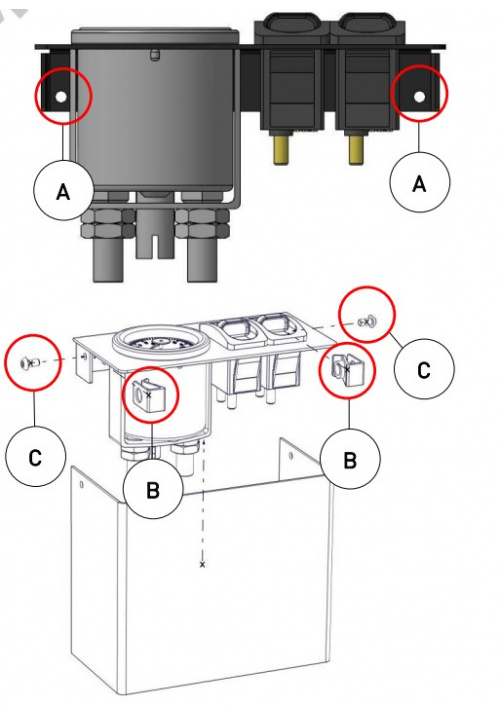 A
A
C
C
B
B